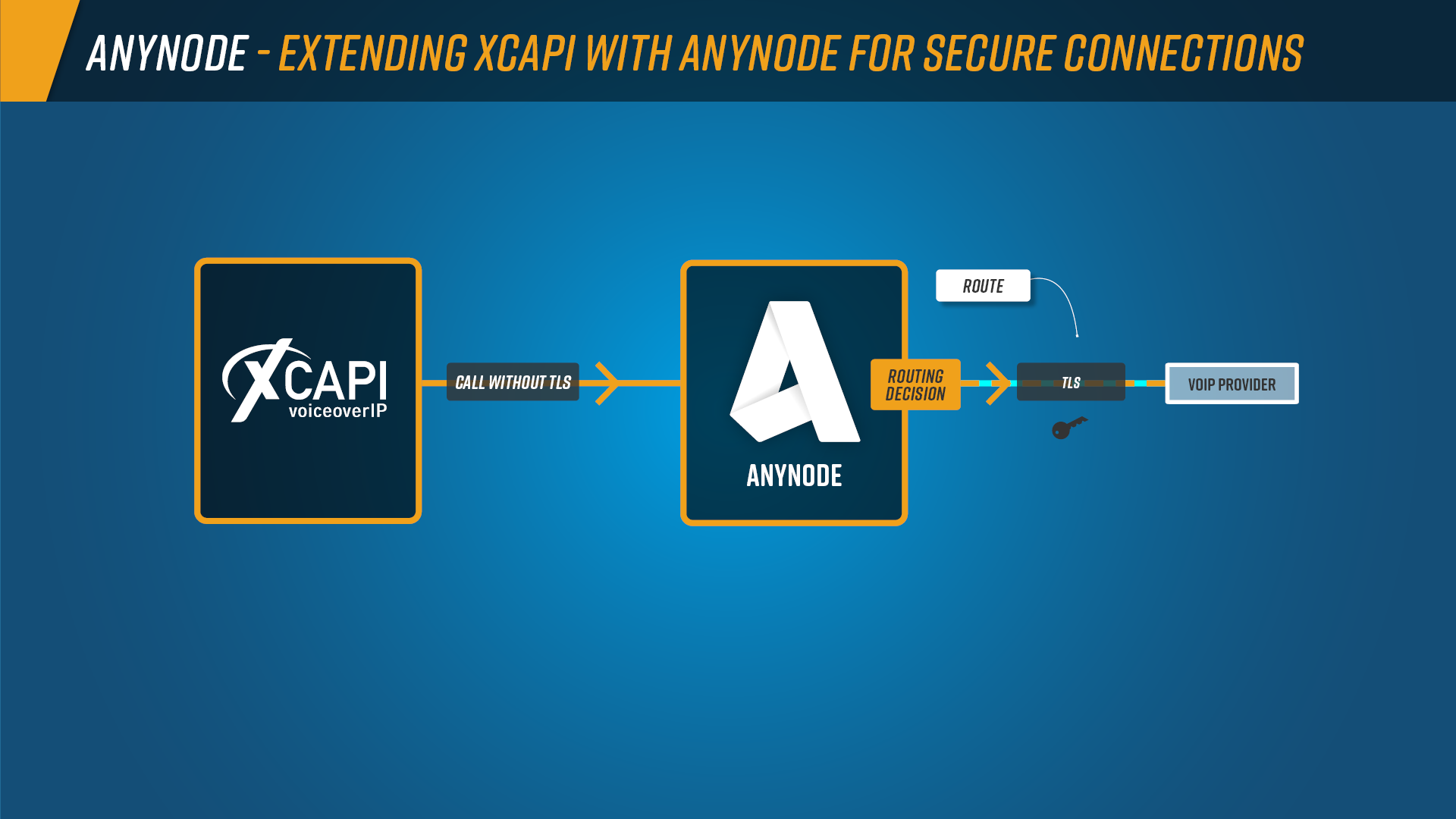 ANYNODE - EXTENDING XCAPI WITH ANYNODE FOR SECURE CONNECTIONS

XCAPI voiceoverIP

CALL WITHOUT TLS

ANYNODE

ROUTE

ROUTING DECISION

TLS

VOIP PROVIDER