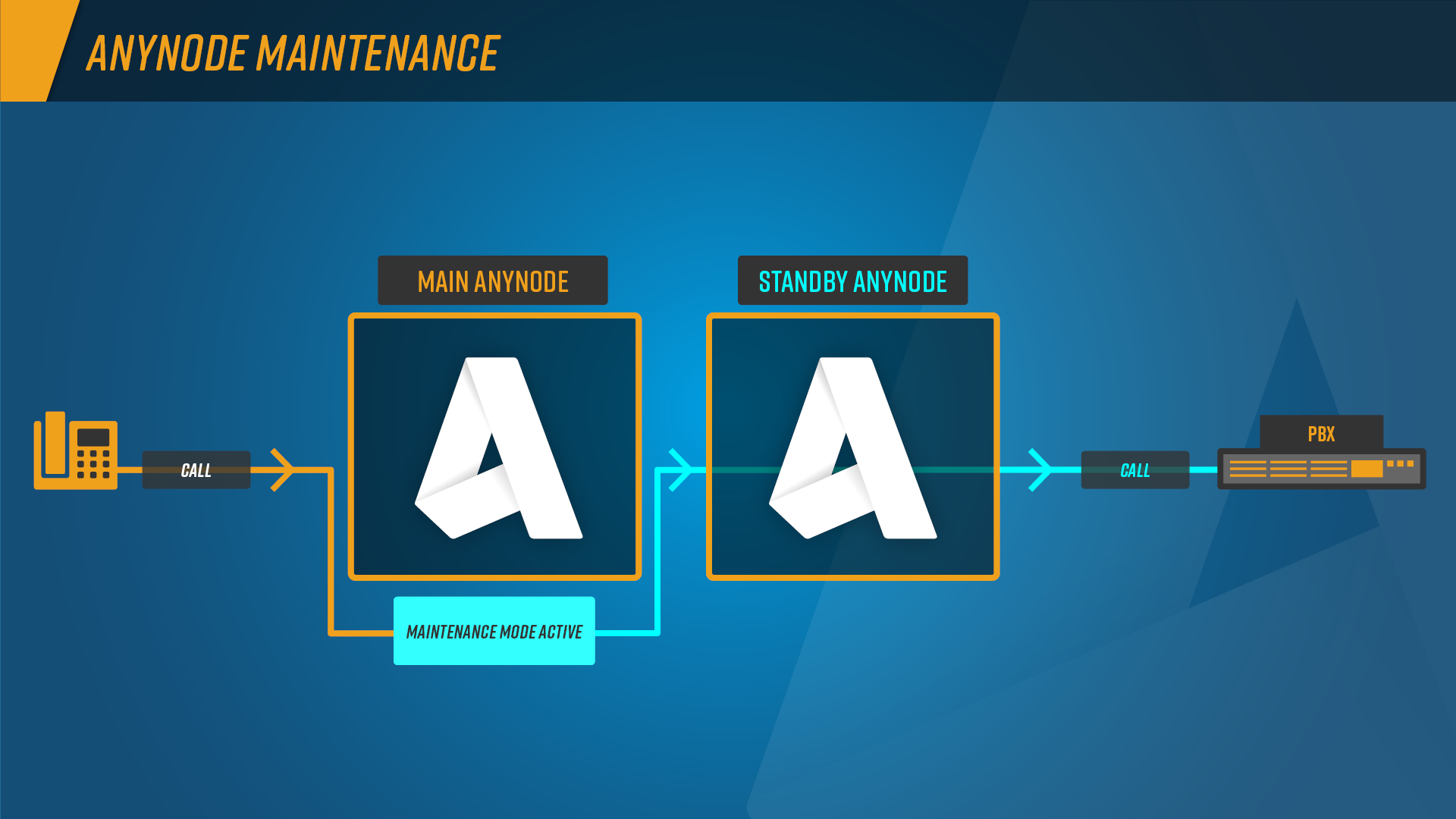 ANYNODE MAINTENANCE

MAIN ANYNODE

STANDBY ANYNODE

CALL

MAINTENANCE MODE ACTIVE

CALL

PBX